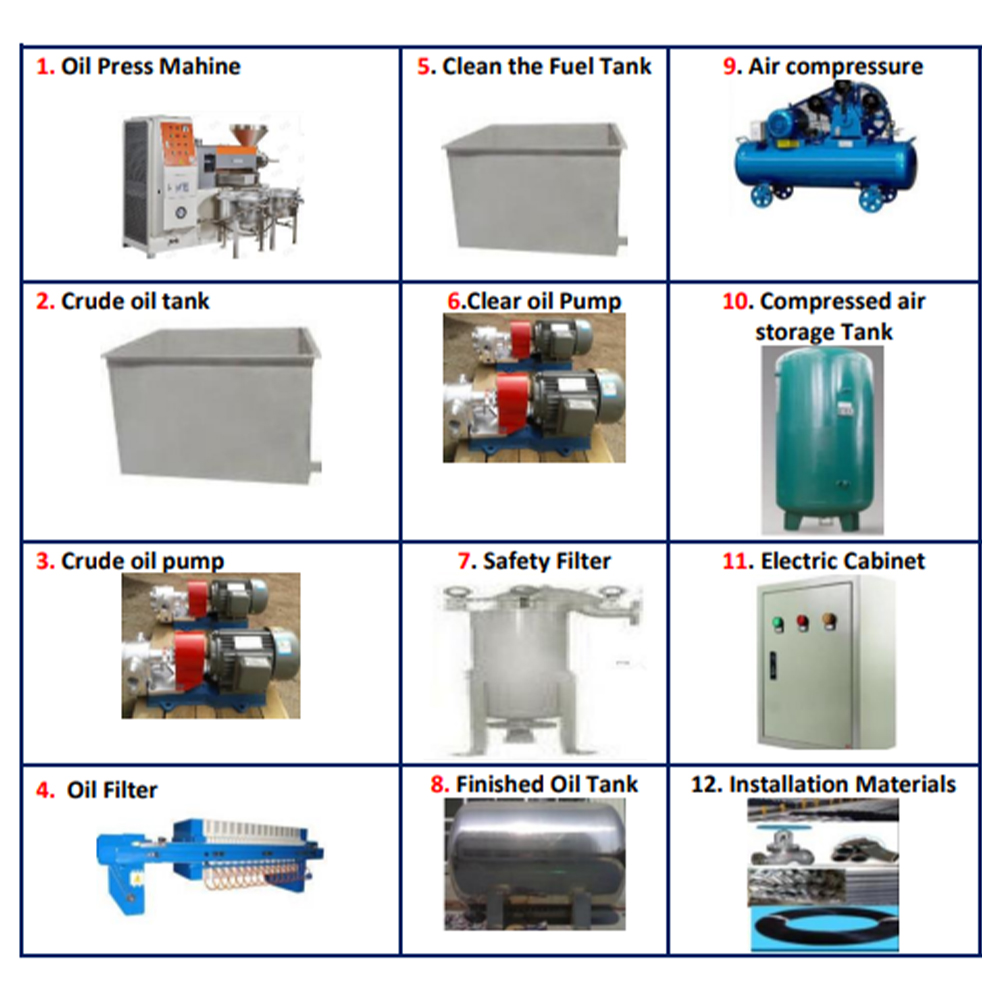 | 1. Oil Press Mahine | 5. Clean the Fuel Tank | 9. Air compressure |
|---|---|---|
| 2. Crude oil tank | 6.Clear oil Pump | 10. Compressed air storage Tank |
| 3. Crude oil pump | 7. Safety Filter | 11. Electric Cabinet |
| 4. Oil Filter | 8. Finished Oil Tank | 12. Installation Materials |