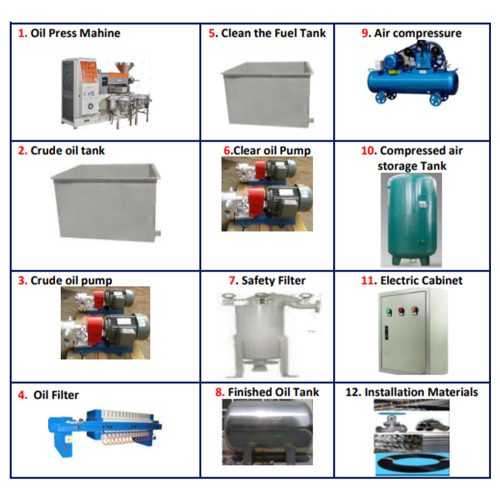 | 1. Oil Press Mahine | 5. Clean the Fuel Tank | 9. Air compressure |
|---|---|---|
| 2. Crude oil tank | 6.Clear oil Pump | 10. Compressed air storage Tank |
| 3. Crude oil pump | 7. Safety Filter | 11. Electric Cabinet |
| 4. Oil Filter | 8. Finished Oil Tank | 12. Installation Materials |